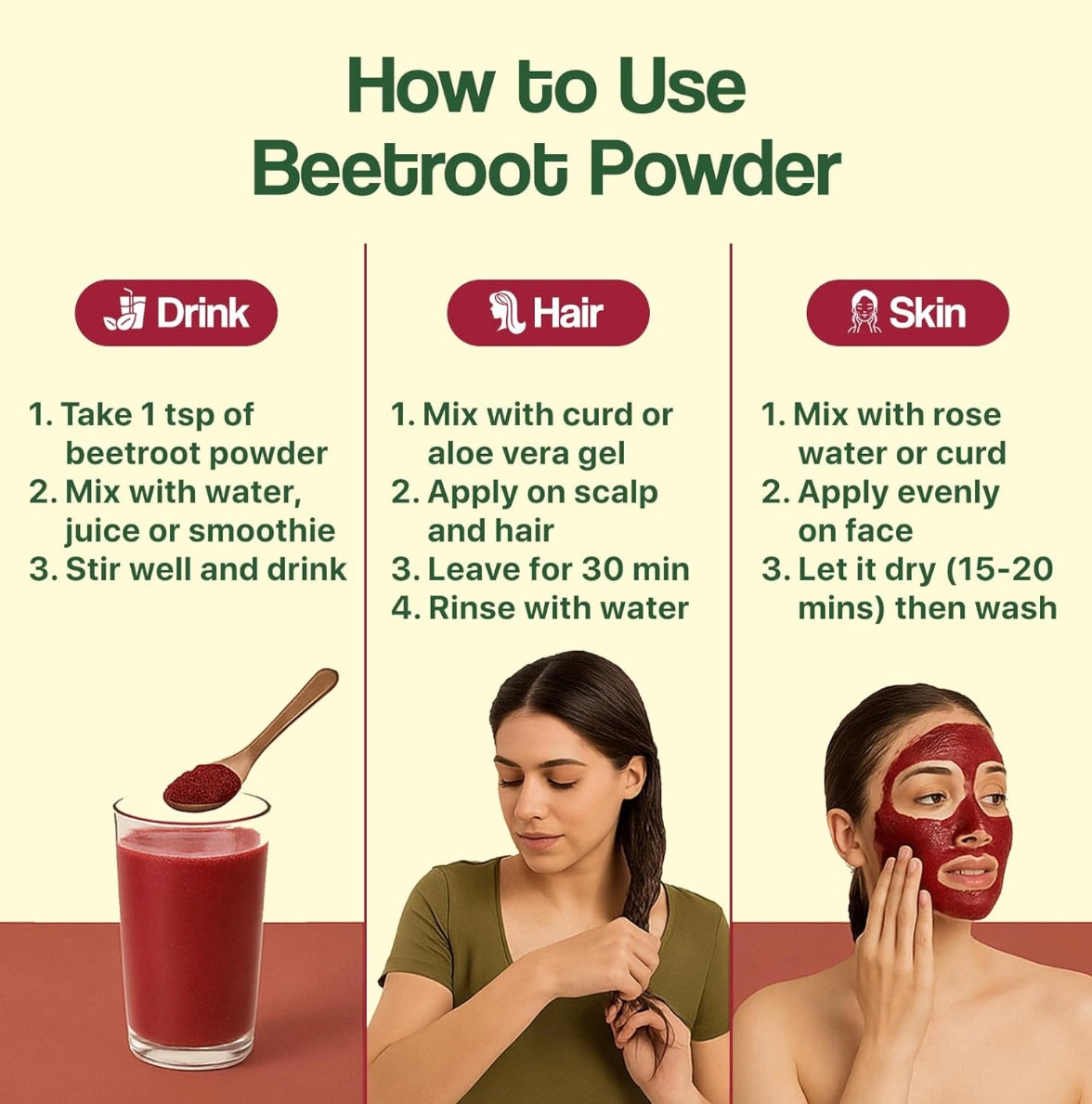 How to Use Beetroot Powder

Drink

1. Take 1 tsp of beetroot powder
2. Mix with water, juice or smoothie
3. Stir well and drink

Hair

1. Mix with curd or aloe vera gel
2. Apply on scalp and hair
3. Leave for 30 min
4. Rinse with water

Skin

1. Mix with rose water or curd
2. Apply evenly on face
3. Let it dry (15-20 mins) then wash