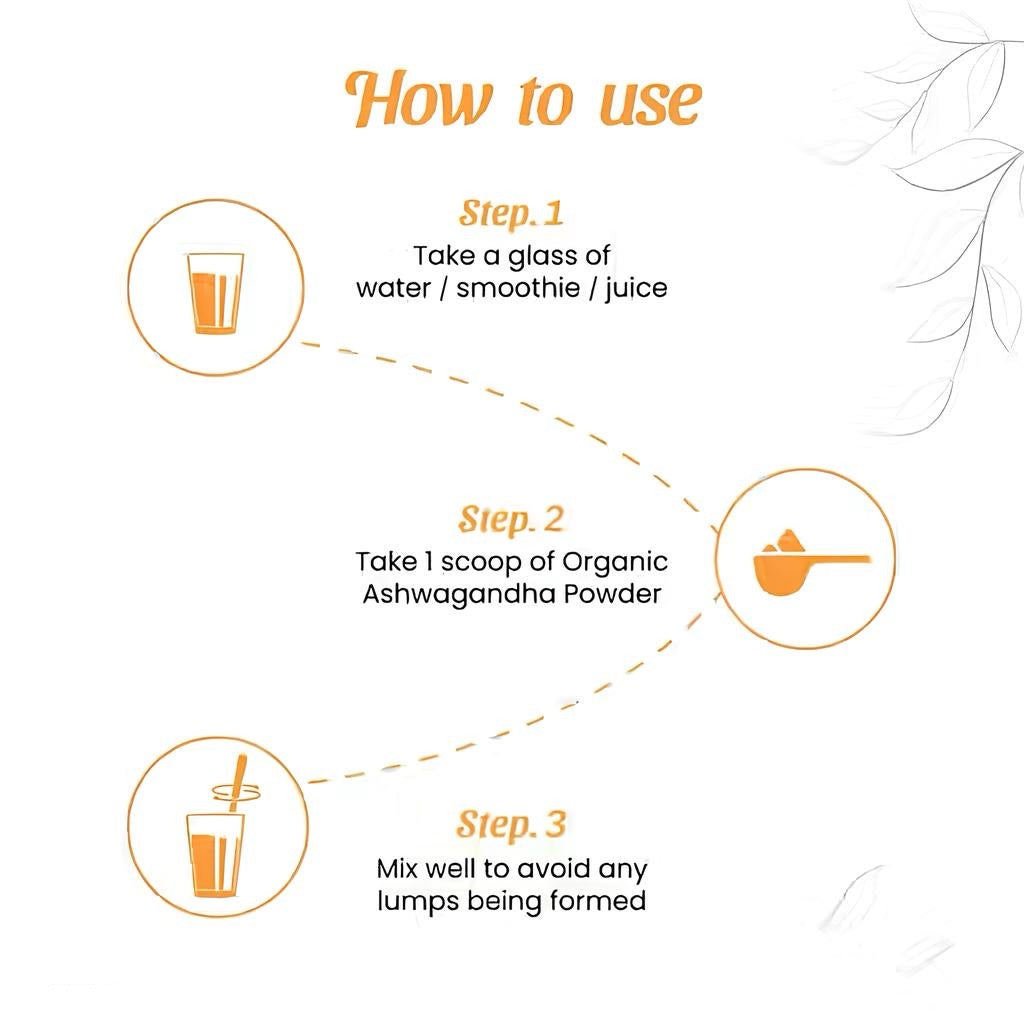 How to use

Step. 1
Take a glass of water / smoothie / juice

Step. 2
Take 1 scoop of Organic Ashwagandha Powder

Step. 3
Mix well to avoid any lumps being formed