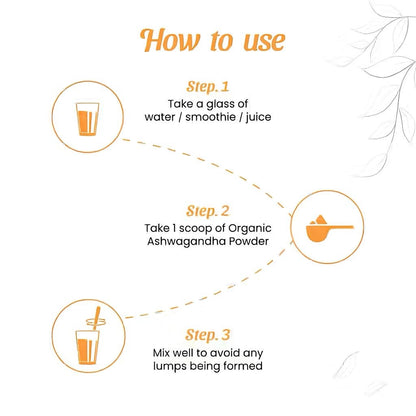 How to use

Step. 1
Take a glass of water / smoothie / juice

Step. 2
Take 1 scoop of Organic Ashwagandha Powder

Step. 3
Mix well to avoid any lumps being formed